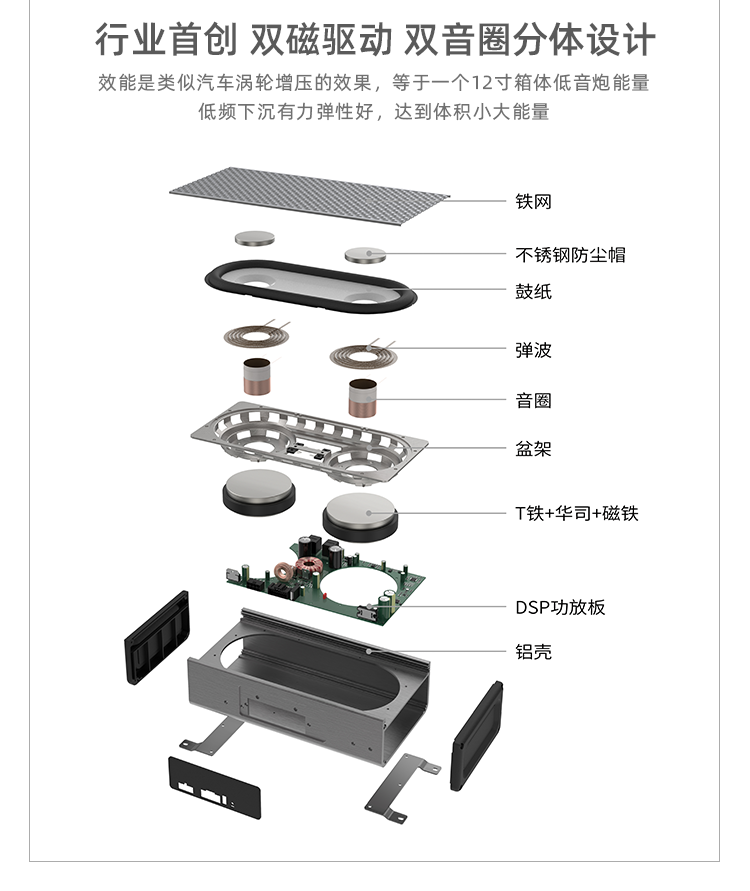 行业首创 双磁驱动 双音圈分体设计

效能是类似汽车涡轮增压的效果，等于一个12寸箱体低音炮能量
低频下沉有力弹性好，达到体积小大能量

铁网

不锈钢防尘帽

鼓纸

弹波

音圈

盆架

T铁+华司+磁铁

DSP功放板

铝壳