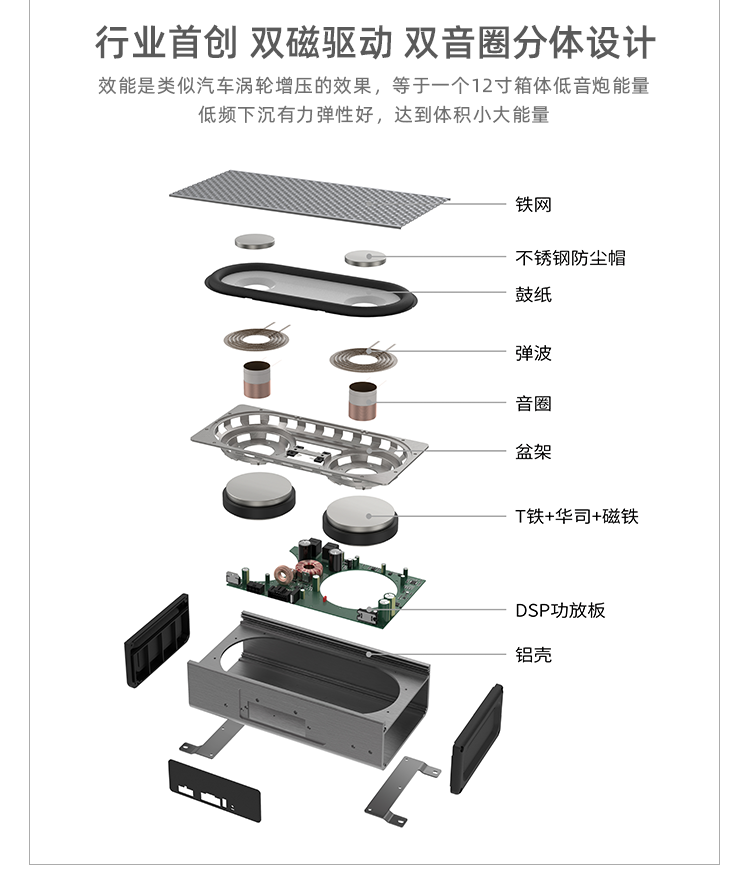 行业首创 双磁驱动 双音圈分体设计

效能是类似汽车涡轮增压的效果，等于一个12寸箱体低音炮能量
低频下沉有力弹性好，达到体积小大能量

铁网

不锈钢防尘帽

鼓纸

弹波

音圈

盆架

T铁+华司+磁铁

DSP功放板

铝壳