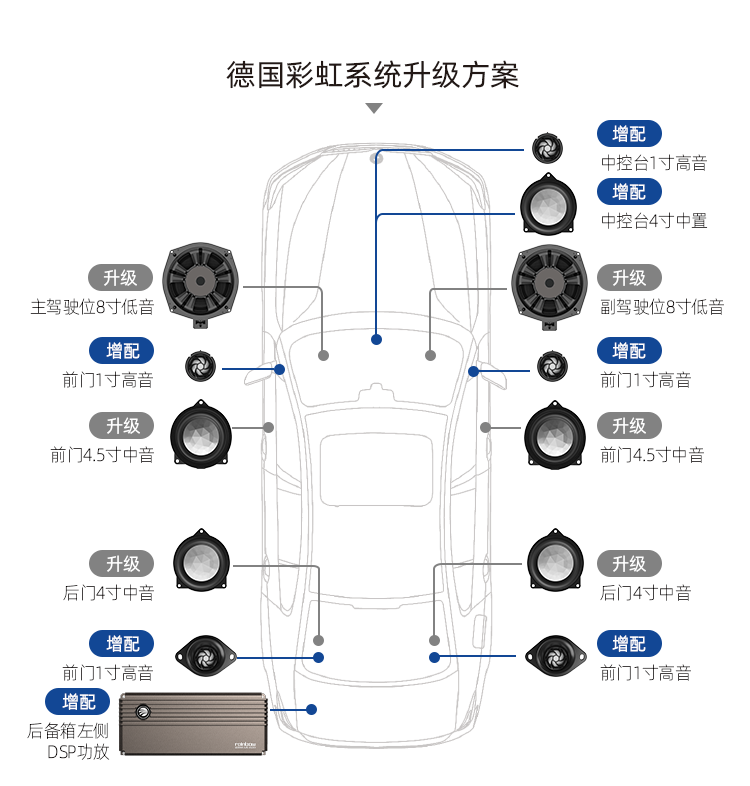 德国彩虹系统升级方案

增配
中控台1寸高音

增配
中控台4寸中置

升级
主驾驶位8寸低音

升级
副驾驶位8寸低音

增配
前门1寸高音

增配
前门1寸高音

升级
前门4.5寸中音

升级
前门4.5寸中音

升级
后门4寸中音

升级
后门4寸中音

增配
前门1寸高音

增配
前门1寸高音

增配
后备箱左侧
DSP功放

rainbow