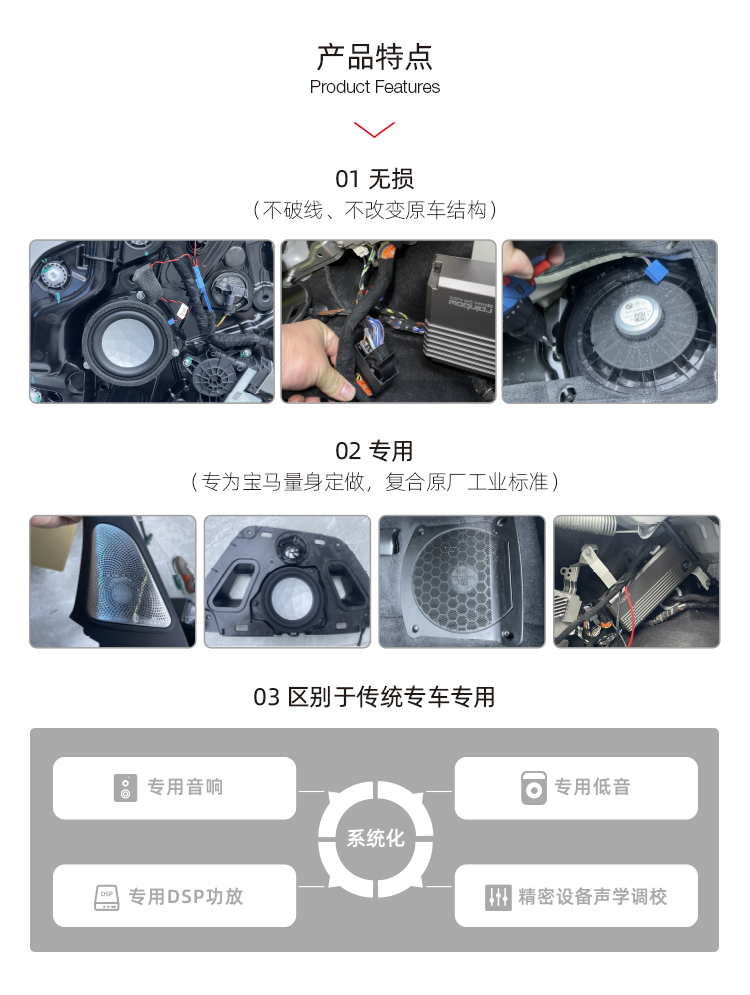 产品特点
Product Features

01 无损
（不破线、不改变原车结构）

02 专用
（专为宝马量身定做，复合原厂工业标准）

03 区别于传统专车专用

专用音响

专用低音

系统化

DSP 专用DSP功放

精密设备声学调校