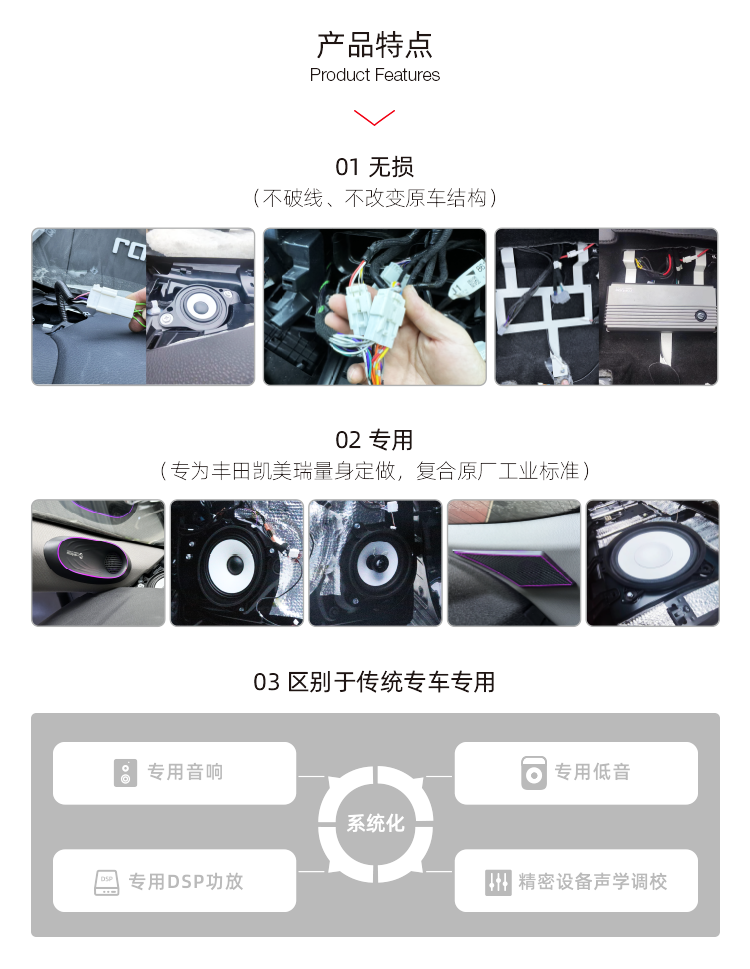 产品特点
Product Features

01 无损
（不破线、不改变原车结构）

02 专用
（专为丰田凯美瑞量身定做，复合原厂工业标准）

03 区别于传统专车专用

专用音响

专用低音

系统化

DSP 专用DSP功放

精密设备声学调校